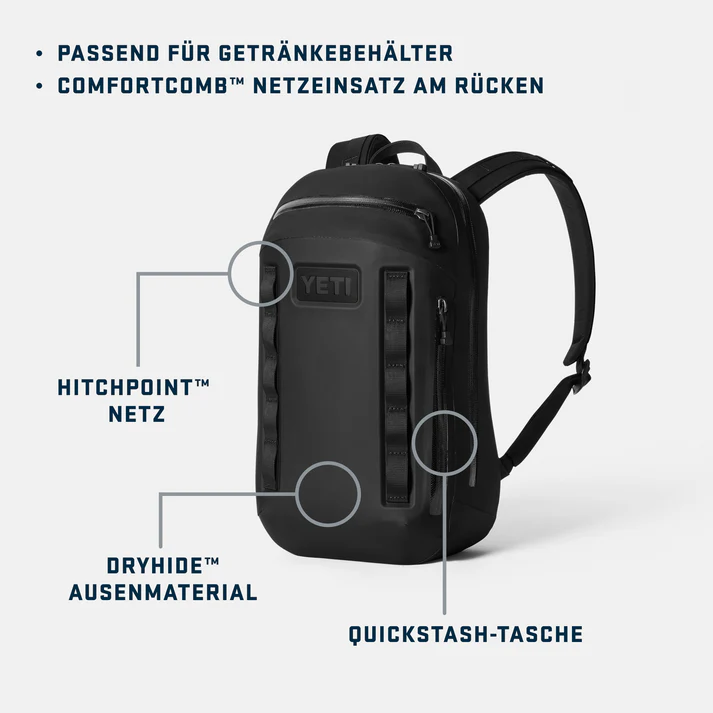 • PASSEND FÜR GETRÄNKEBEHÄLTER
• COMFORTCOMB™ NETZEINSATZ AM RÜCKEN

YETI

HITCHPOINT™
NETZ

DRYHIDE™
AUSENMATERIAL

QUICKSTASH-TASCHE